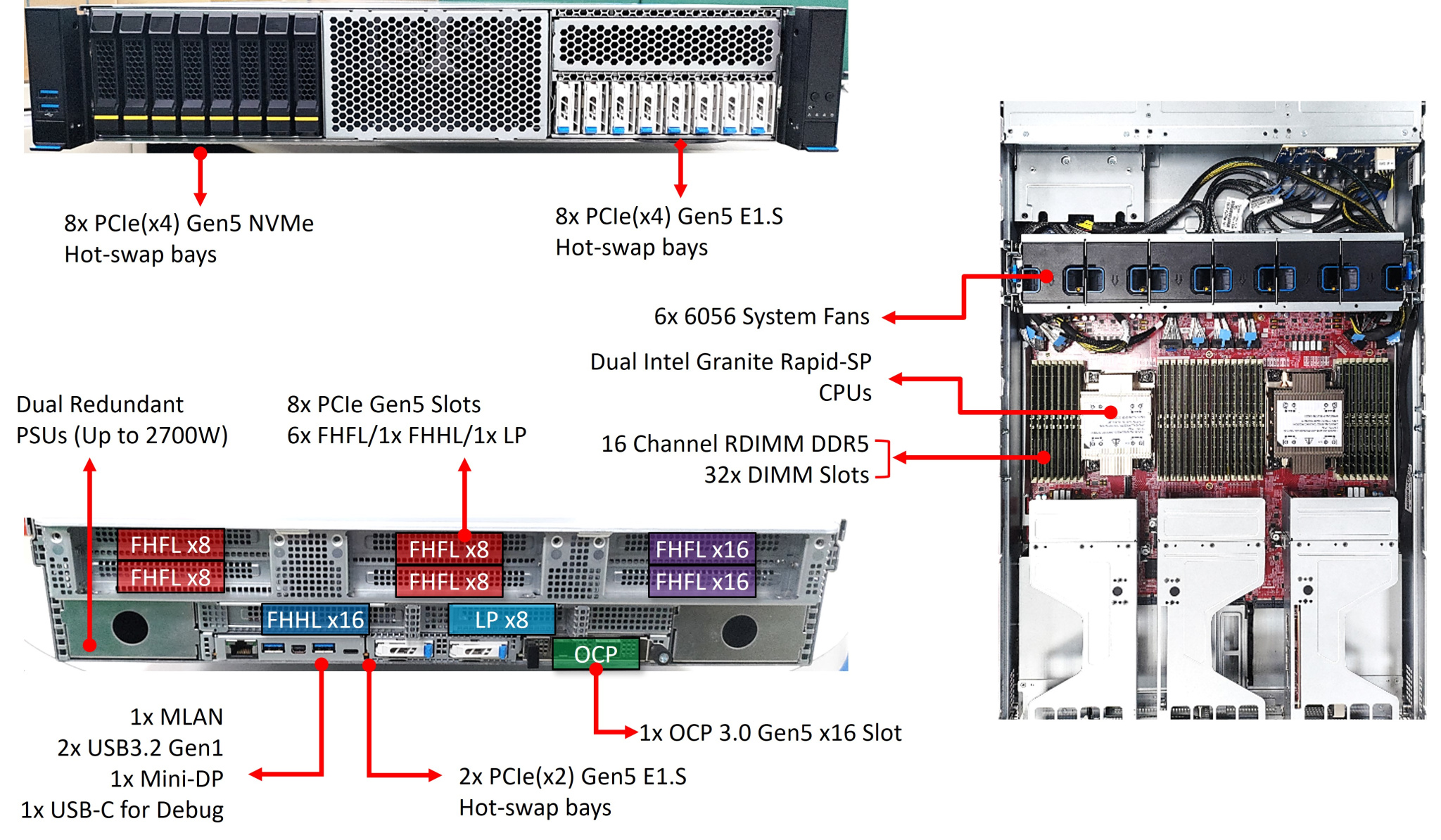 8x PCIe(x4) Gen5 NVMe
Hot-swap bays

8x PCIe(x4) Gen5 E1.S
Hot-swap bays

6x 6056 System Fans

Dual Intel Granite Rapid-SP
CPUs

16 Channel RDIMM DDR5
32x DIMM Slots

Dual Redundant
PSUs (Up to 2700W)

8x PCIe Gen5 Slots
6x FHFL/1x FHHL/1x LP

FHFL x8
FHFL x8
FHFL x8
FHFL x8
FHFL x16
FHFL x16
FHHL x16
LP x8
OCP

1x MLAN
2x USB3.2 Gen1
1x Mini-DP
1x USB-C for Debug

2x PCIe(x2) Gen5 E1.S
Hot-swap bays

1x OCP 3.0 Gen5 x16 Slot